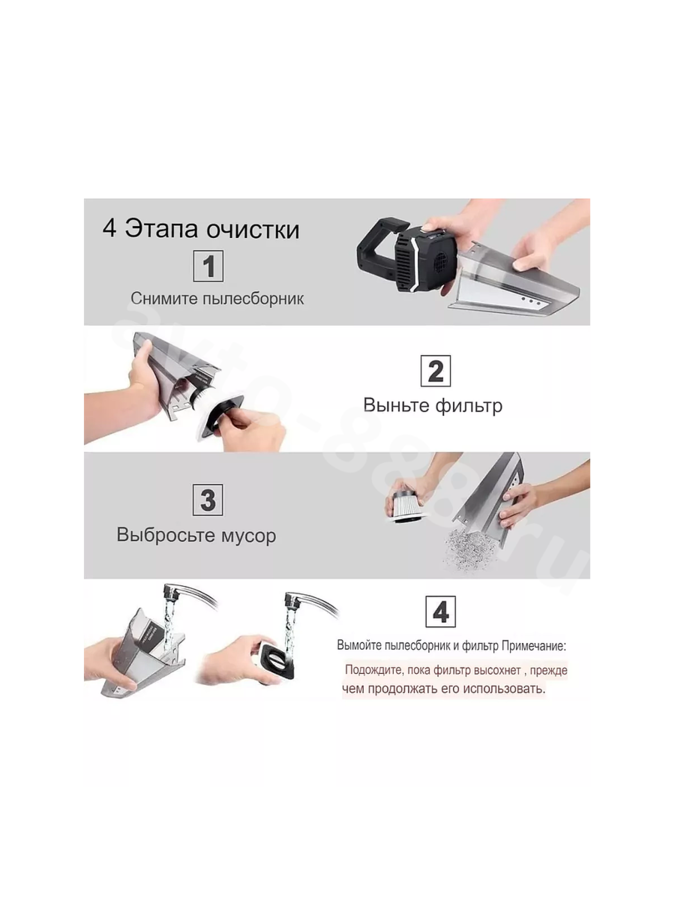 4 Этапа очистки

1

Снимите пылесборник

2

Выньте фильтр

3

Выбросьте мусор

4

Вымойте пылесборник и фильтр Примечание:

Подождите, пока фильтр высохнет , прежде чем продолжать его использовать.

auto-888.ru