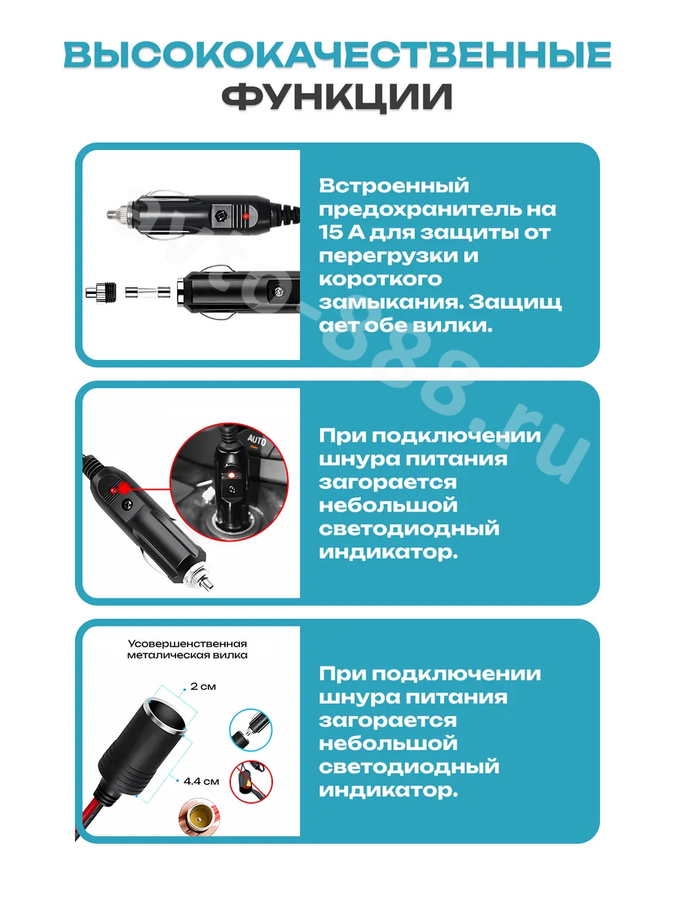 ВЫСОКОКАЧЕСТВЕННЫЕ
ФУНКЦИИ

Встроенный предохранитель на 15 А для защиты от перегрузки и короткого замыкания. Защищ ает обе вилки.

AUTO

При подключении шнура питания загорается небольшой светодиодный индикатор.

Усовершенственная металическая вилка

2 см

4.4 см

При подключении шнура питания загорается небольшой светодиодный индикатор.

auto-888.ru