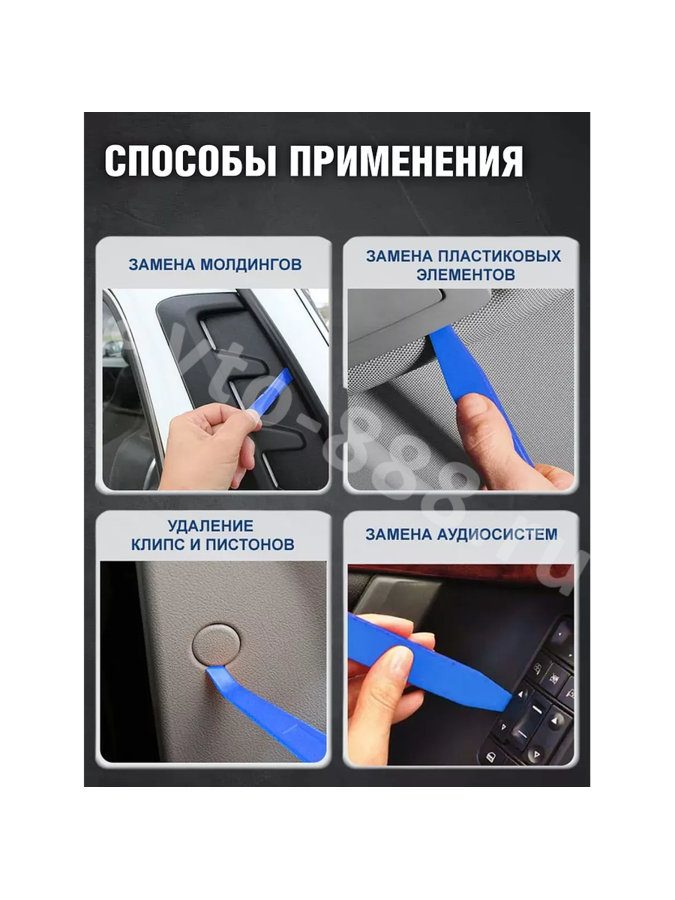 СПОСОБЫ ПРИМЕНЕНИЯ

ЗАМЕНА МОЛДИНГОВ

ЗАМЕНА ПЛАСТИКОВЫХ ЭЛЕМЕНТОВ

УДАЛЕНИЕ КЛИПС И ПИСТОНОВ

ЗАМЕНА АУДИОСИСТЕМ

avto-888.ru