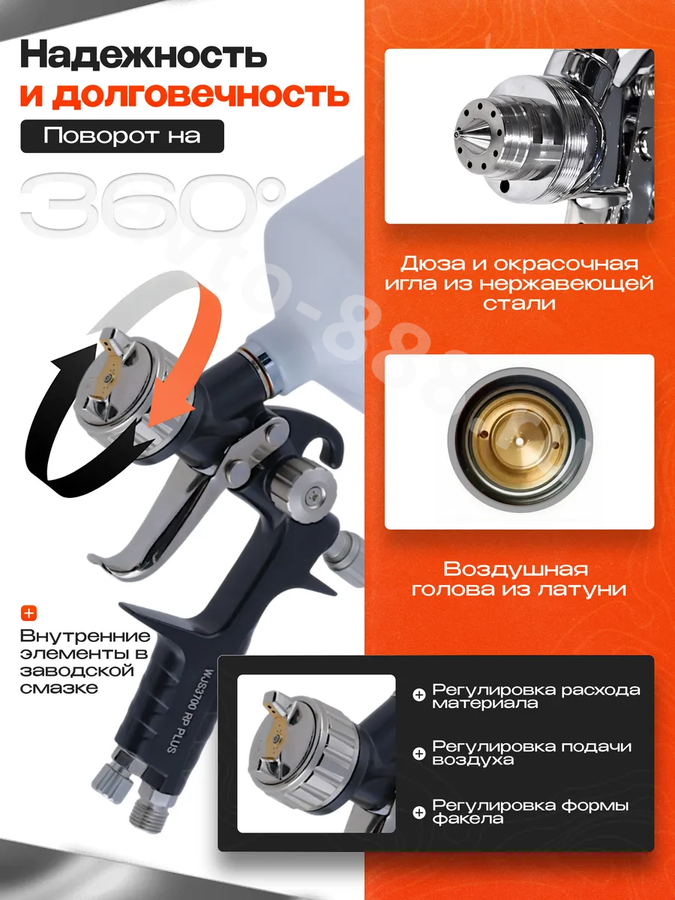 Надежность
и долговечность

Поворот на

360°

Дюза и окрасочная игла из нержавеющей стали

Воздушная голова из латуни

Внутренние элементы в заводской смазке

WJS3700 RP PLUS

Регулировка расхода материала

Регулировка подачи воздуха

Регулировка формы факела