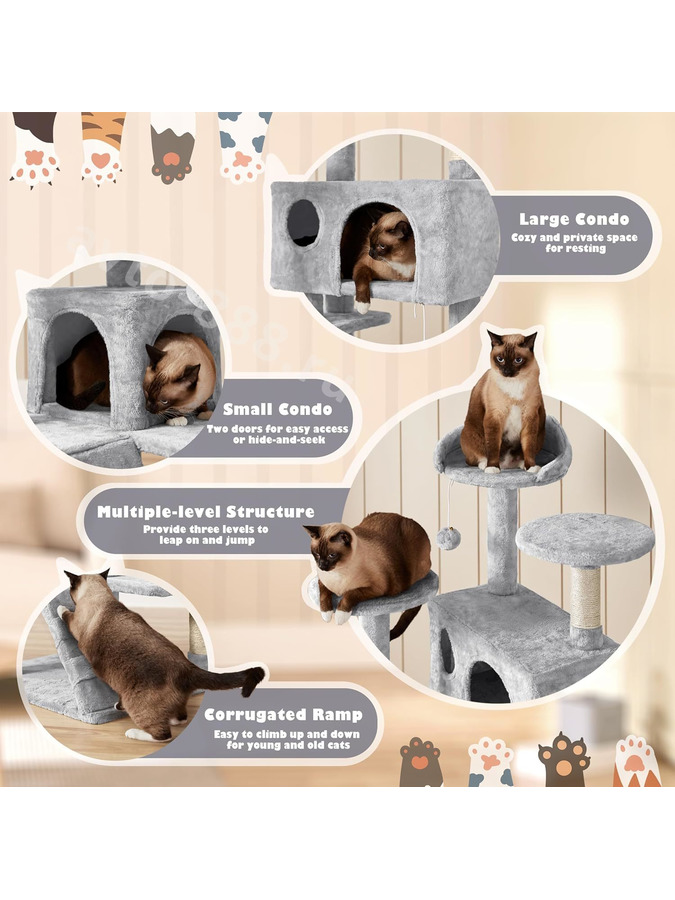 Large Condo
Cozy and private space for resting

Small Condo
Two doors for easy access or hide-and-seek

Multiple-level Structure
Provide three levels to leap on and jump

Corrugated Ramp
Easy to climb up and down for young and old cats