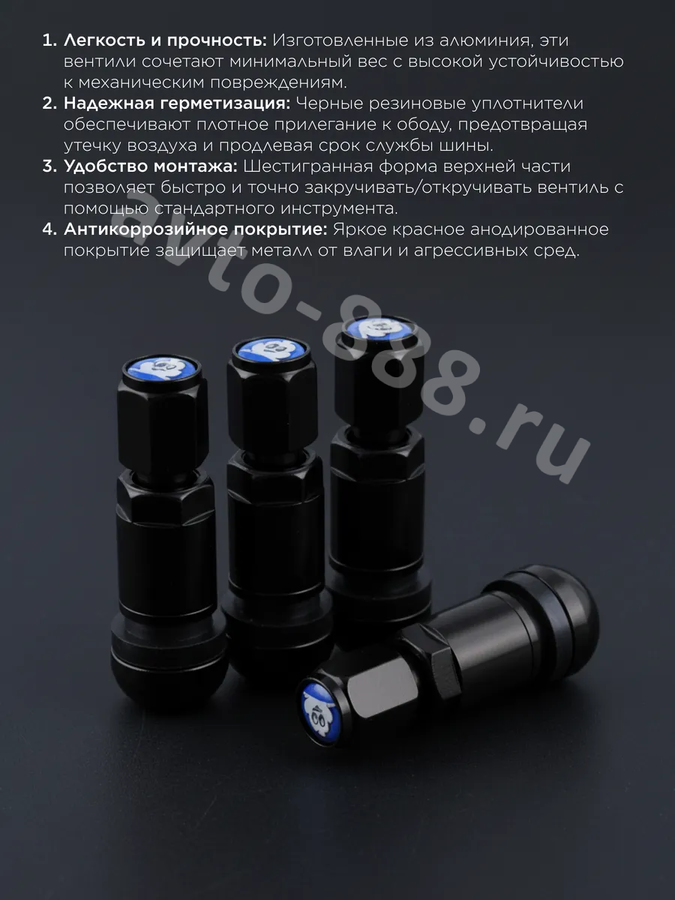 1. **Легкость и прочность:** Изготовленные из алюминия, эти вентили сочетают минимальный вес с высокой устойчивостью к механическим повреждениям.
2. **Надежная герметизация:** Черные резиновые уплотнители обеспечивают плотное прилегание к ободу, предотвращая утечку воздуха и продлевая срок службы шины.
3. **Удобство монтажа:** Шестигранная форма верхней части позволяет быстро и точно закручивать/откручивать вентиль с помощью стандартного инструмента.
4. **Антикоррозийное покрытие:** Яркое красное анодированное покрытие защищает металл от влаги и агрессивных сред.

avto-888.ru