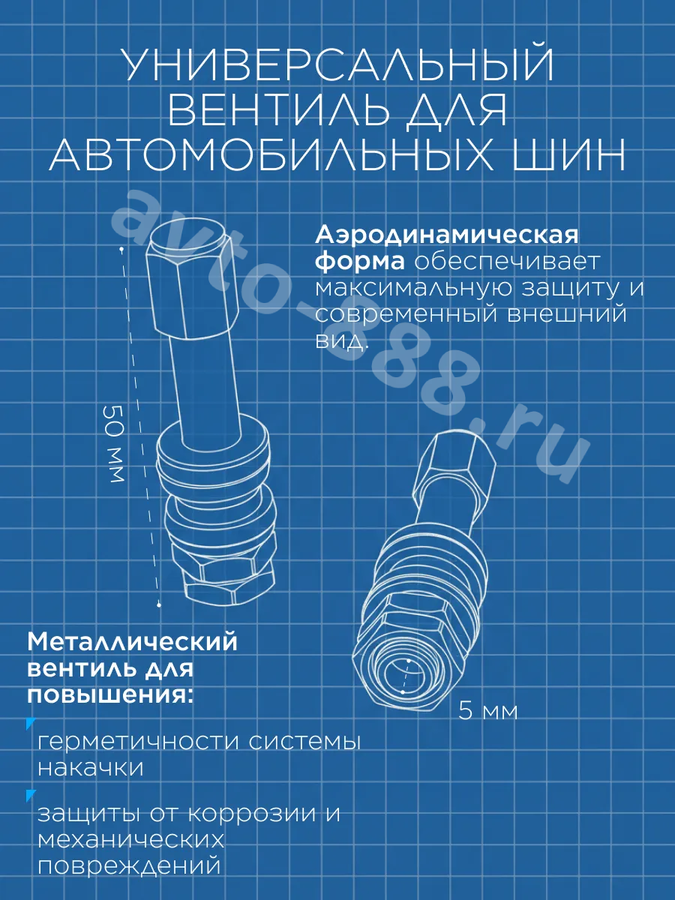 УНИВЕРСАЛЬНЫЙ ВЕНТИЛЬ ДЛЯ АВТОМОБИЛЬНЫХ ШИН

avto-888.ru

Аэродинамическая форма обеспечивает максимальную защиту и современный внешний вид.

50 мм

5 мм

Металлический вентиль для повышения:

герметичности системы накачки

защиты от коррозии и механических повреждений