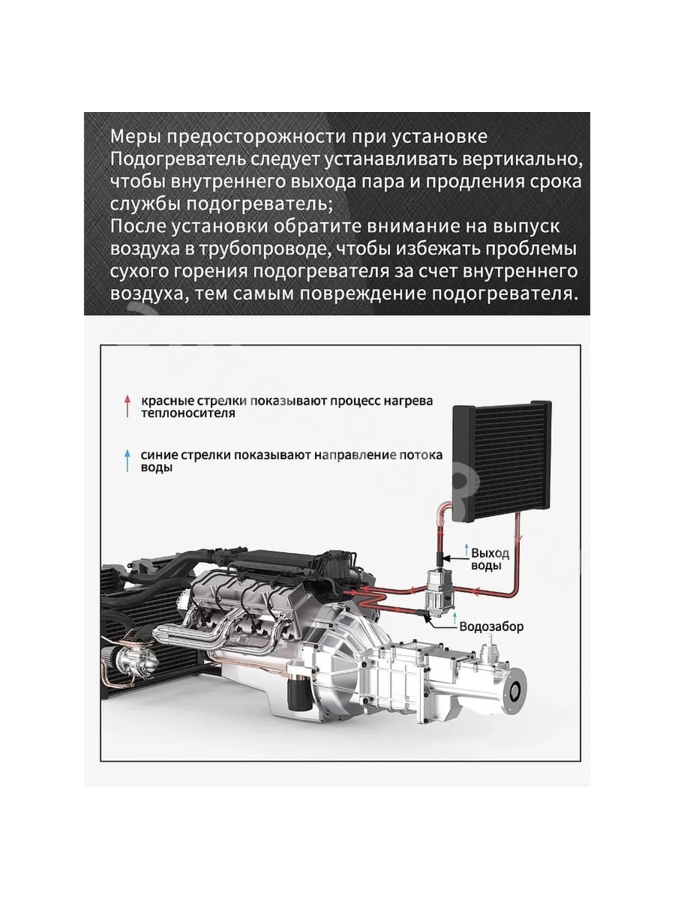 Меры предосторожности при установке
Подогреватель следует устанавливать вертикально, чтобы внутреннего выхода пара и продления срока службы подогреватель;
После установки обратите внимание на выпуск воздуха в трубопроводе, чтобы избежать проблемы сухого горения подогревателя за счет внутреннего воздуха, тем самым повреждение подогревателя.

красные стрелки показывают процесс нагрева теплоносителя

синие стрелки показывают направление потока воды

Выход воды

Водозабор