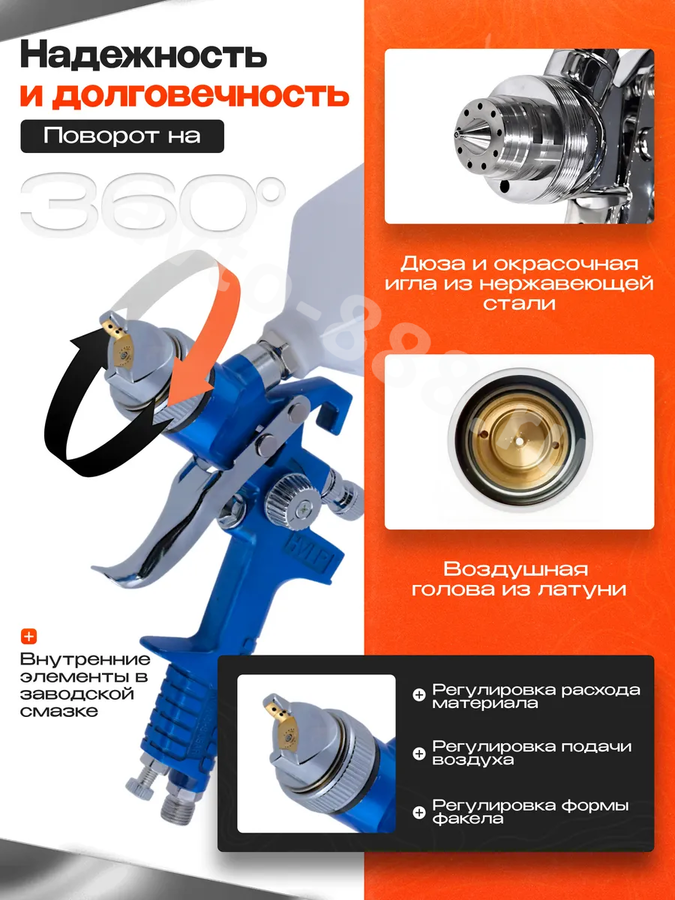 Надежность и долговечность

Поворот на

360°

Дюза и окрасочная игла из нержавеющей стали

Воздушная голова из латуни

Внутренние элементы в заводской смазке

Регулировка расхода материала

Регулировка подачи воздуха

Регулировка формы факела