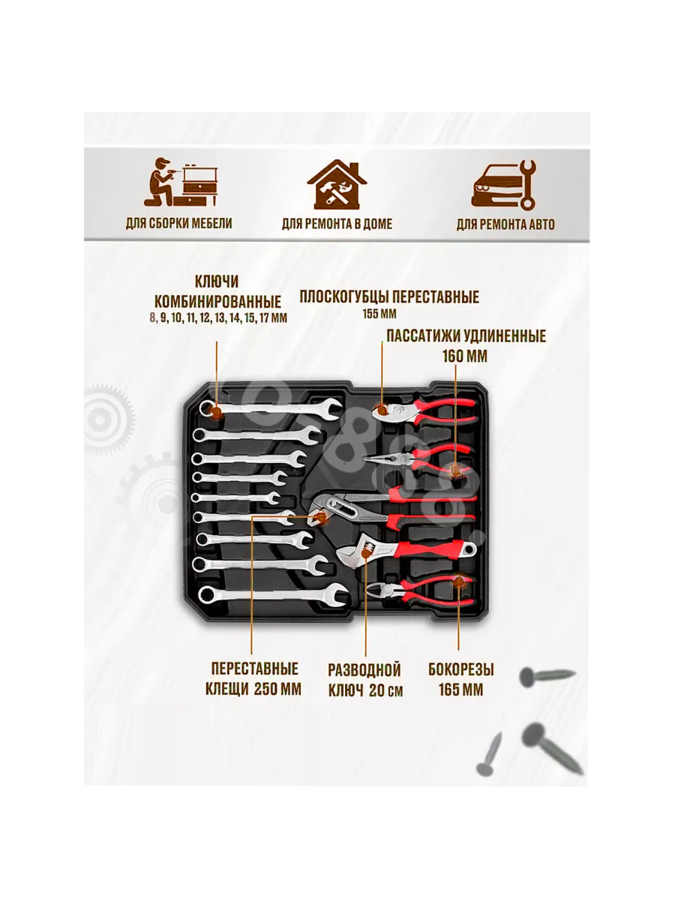 ДЛЯ СБОРКИ МЕБЕЛИ
ДЛЯ РЕМОНТА В ДОМЕ
ДЛЯ РЕМОНТА АВТО

КЛЮЧИ КОМБИНИРОВАННЫЕ
8, 9, 10, 11, 12, 13, 14, 15, 17 ММ

ПЛОСКОГУБЦЫ ПЕРЕСТАВНЫЕ
155 ММ

ПАССАТИЖИ УДЛИНЕННЫЕ
160 ММ

ПЕРЕСТАВНЫЕ КЛЕЩИ 250 ММ

РАЗВОДНОЙ КЛЮЧ 20 см

БОКОРЕЗЫ
165 ММ