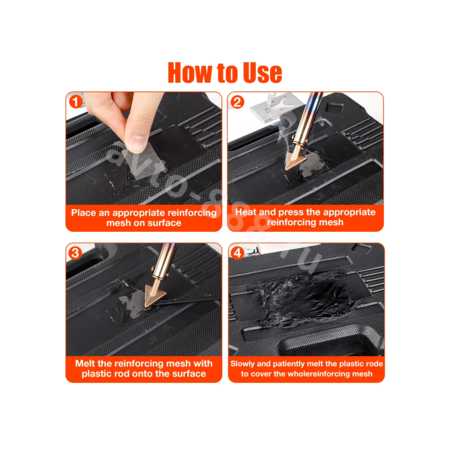 How to Use

1
Place an appropriate reinforcing mesh on surface

2
Heat and press the appropriate reinforcing mesh

3
Melt the reinforcing mesh with plastic rod onto the surface

4
Slowly and patiently melt the plastic rode to cover the wholereinforcing mesh

avto-888.ru